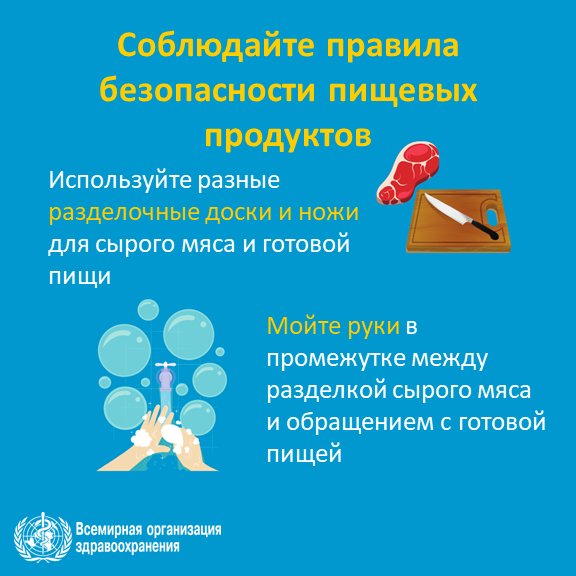 Соблюдайте правила безопасности пищевых продуктов

Используйте разные разделочные доски и ножи для сырого мяса и готовой пищи

Мойте руки в промежутке между разделкой сырого мяса и обращением с готовой пищей

Всемирная организация здравоохранения